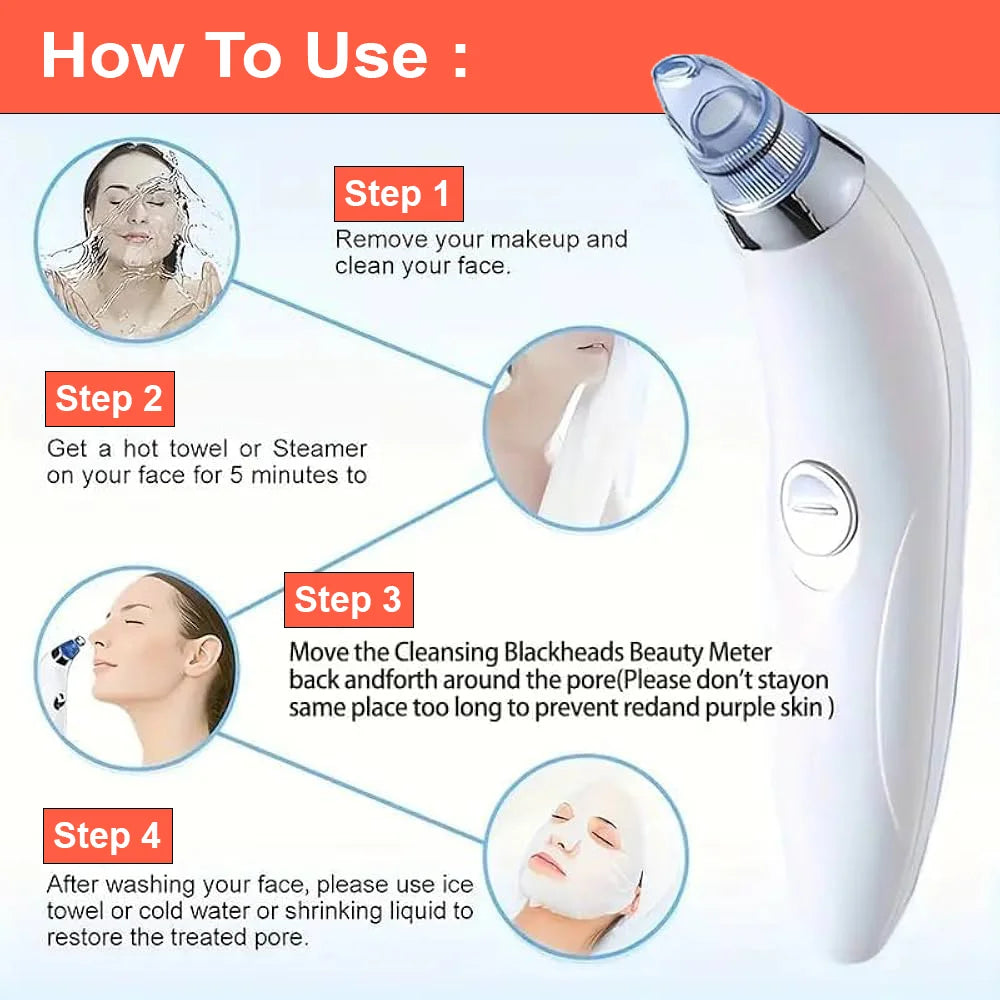 How To Use :

Step 1

Remove your makeup and clean your face.

Step 2

Get a hot towel or Steamer on your face for 5 minutes to

Step 3

Move the Cleansing Blackheads Beauty Meter back andforth around the pore(Please don't stayon same place too long to prevent redand purple skin )

Step 4

After washing your face, please use ice towel or cold water or shrinking liquid to restore the treated pore.